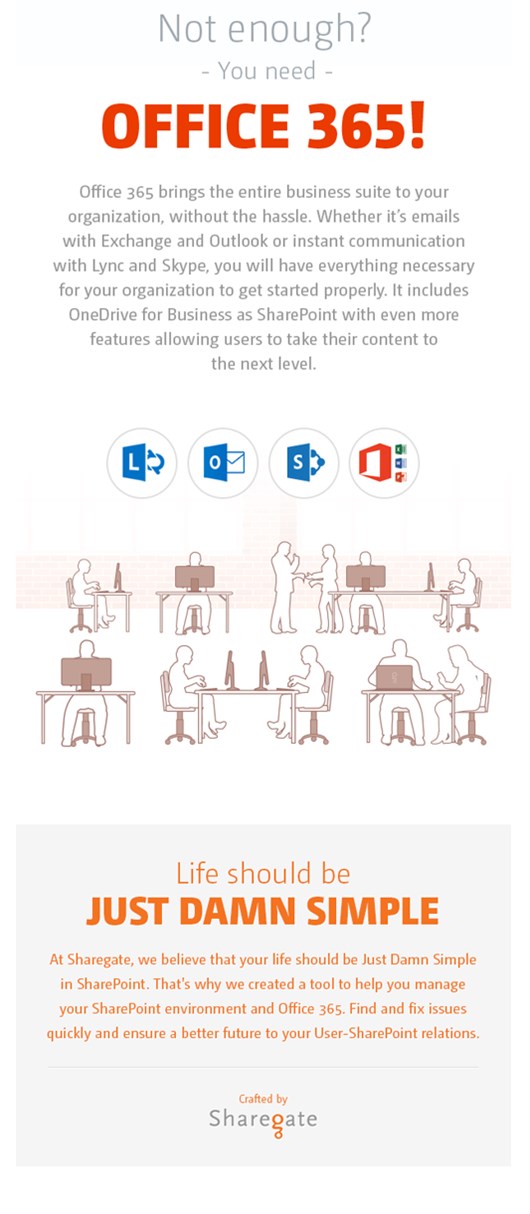 Not enough?

- You need -

OFFICE 365!

Office 365 brings the entire business suite to your organization, without the hassle. Whether it's emails with Exchange and Outlook or instant communication with Lync and Skype, you will have everything necessary for your organization to get started properly. It includes OneDrive for Business as SharePoint with even more features allowing users to take their content to the next level.

Life should be

JUST DAMN SIMPLE

At Sharegate, we believe that your life should be Just Damn Simple in SharePoint. That's why we created a tool to help you manage your SharePoint environment and Office 365. Find and fix issues quickly and ensure a better future to your User-SharePoint relations.

Crafted by

Sharegate